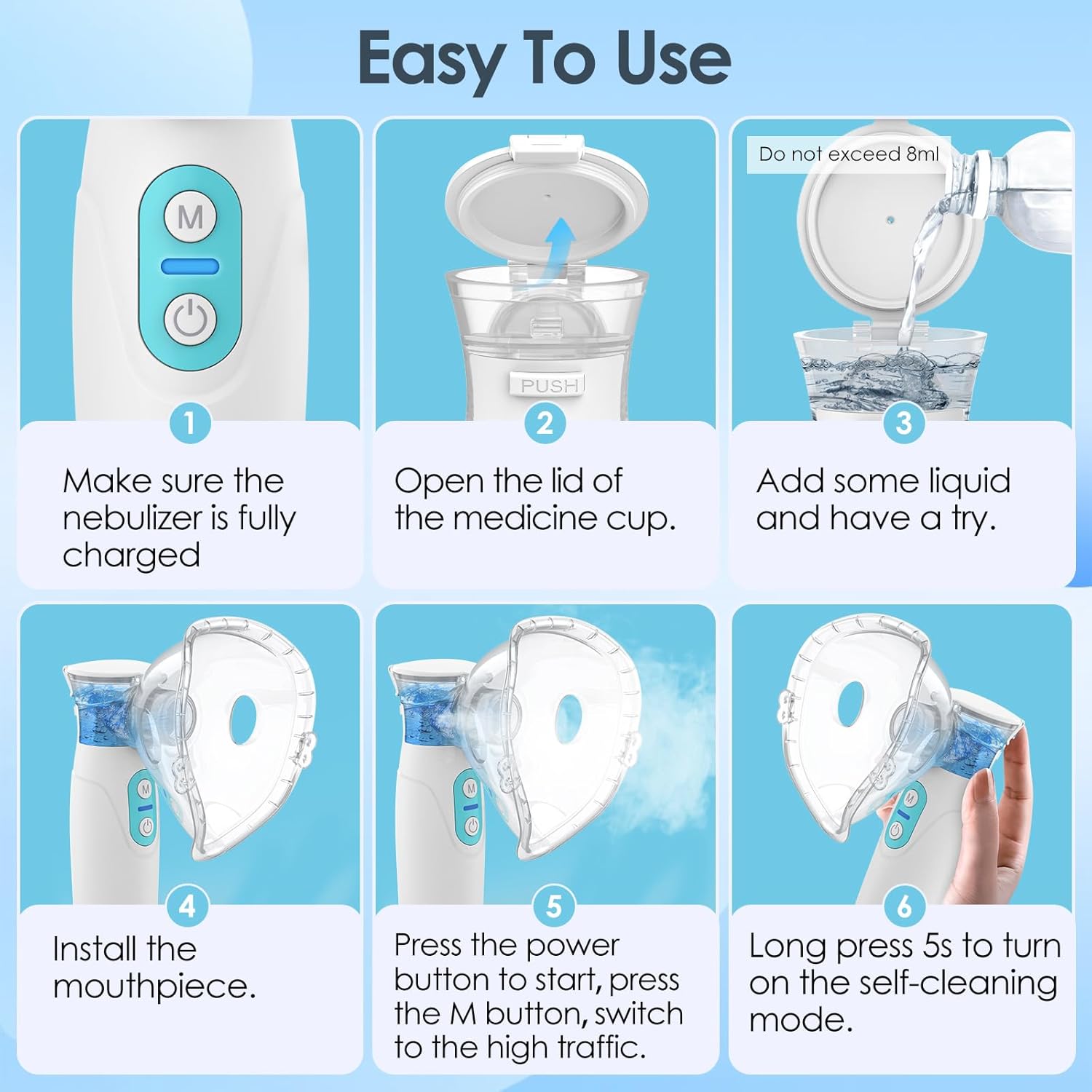 Easy To Use

M

1

Make sure the nebulizer is fully charged

PUSH

2

Open the lid of the medicine cup.

Do not exceed 8ml

3

Add some liquid and have a try.

M

4

Install the mouthpiece.

M

5

Press the power button to start, press the M button, switch to the high traffic.

6

Long press 5s to turn on the self-cleaning mode.