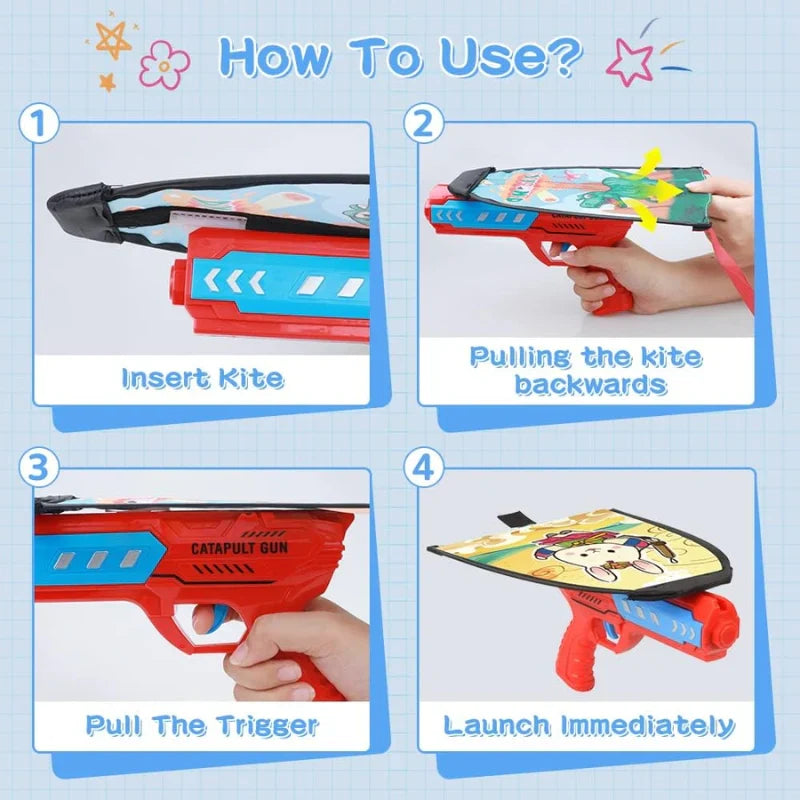 How To Use?

1

Insert Kite

2

Pulling the kite backwards

3

CATAPULT GUN

Pull The Trigger

4

Launch Immediately