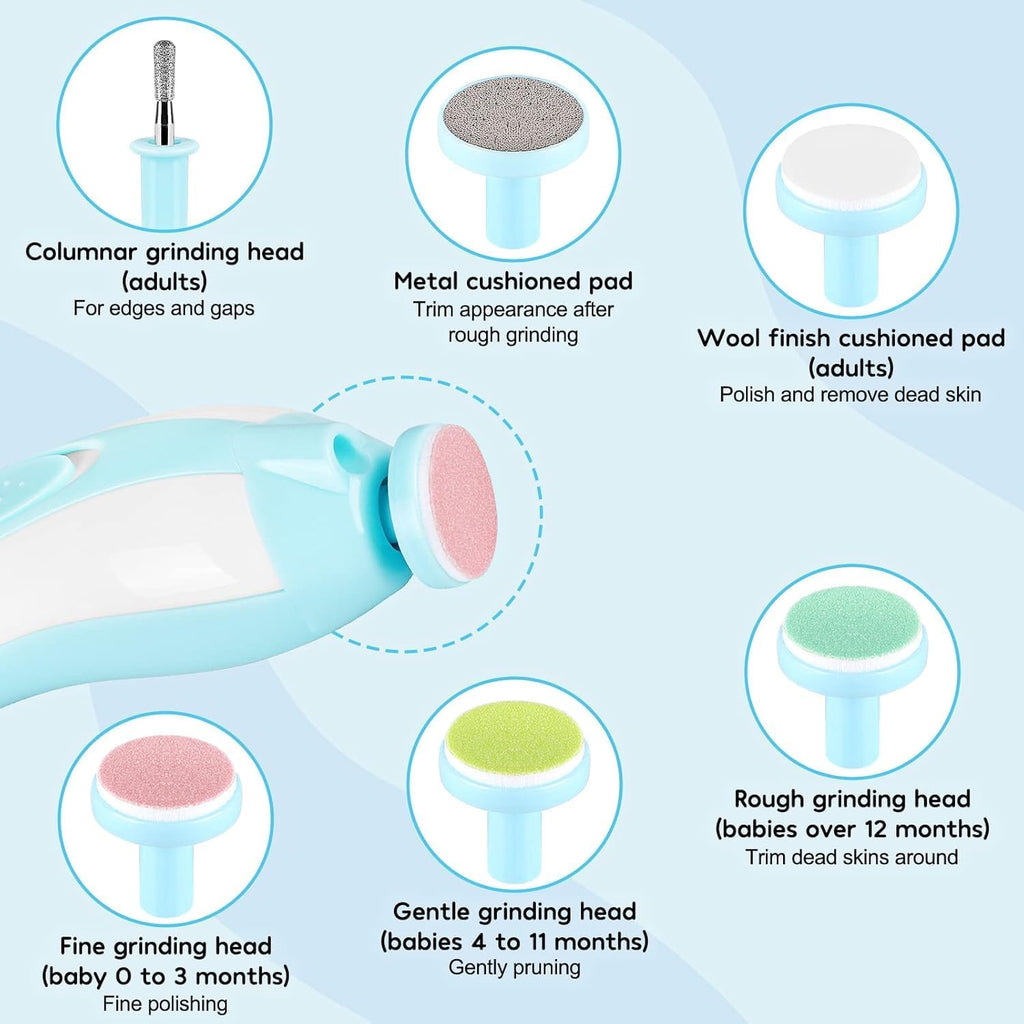 Columnar grinding head (adults)
For edges and gaps

Metal cushioned pad
Trim appearance after rough grinding

Wool finish cushioned pad (adults)
Polish and remove dead skin

Rough grinding head (babies over 12 months)
Trim dead skins around

Gentle grinding head (babies 4 to 11 months)
Gently pruning

Fine grinding head (baby 0 to 3 months)
Fine polishing