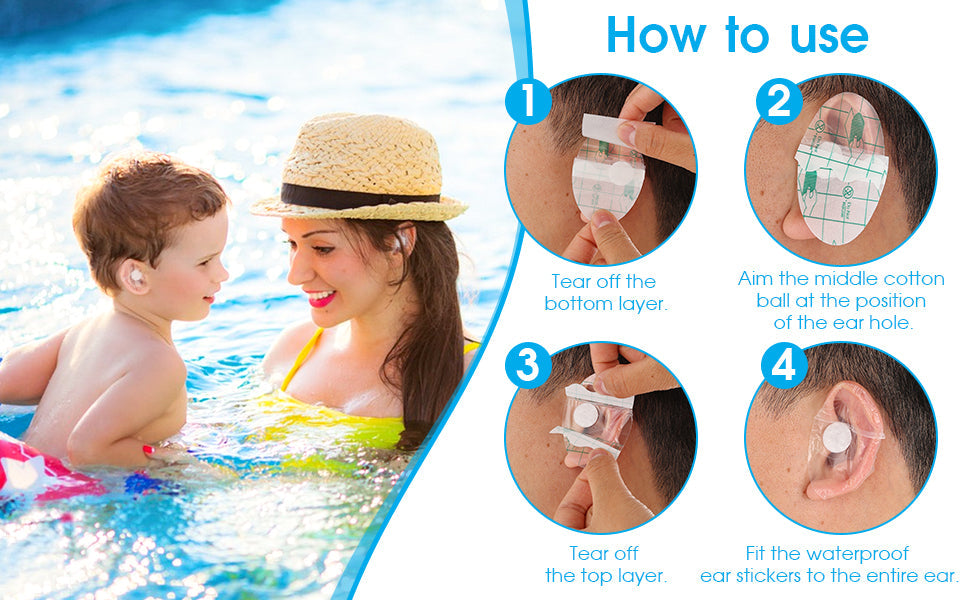 How to use

1

Tear off the bottom layer.

2

Aim the middle cotton ball at the position of the ear hole.

3

Tear off the top layer.

4

Fit the waterproof ear stickers to the entire ear.